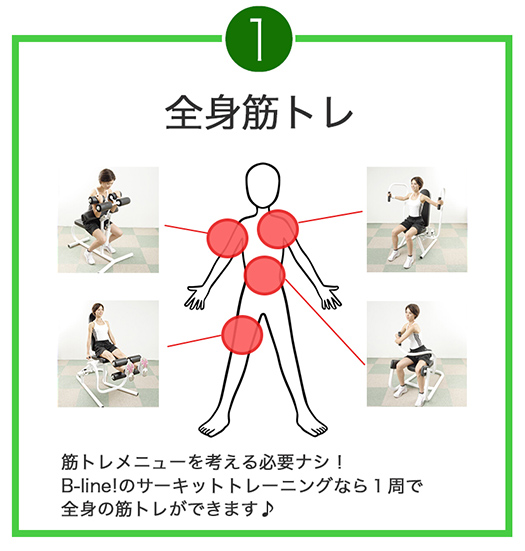 1

全身筋トレ

筋トレメニューを考える必要ナシ！
B-line!のサーキットトレーニングなら１周で
全身の筋トレができます♪